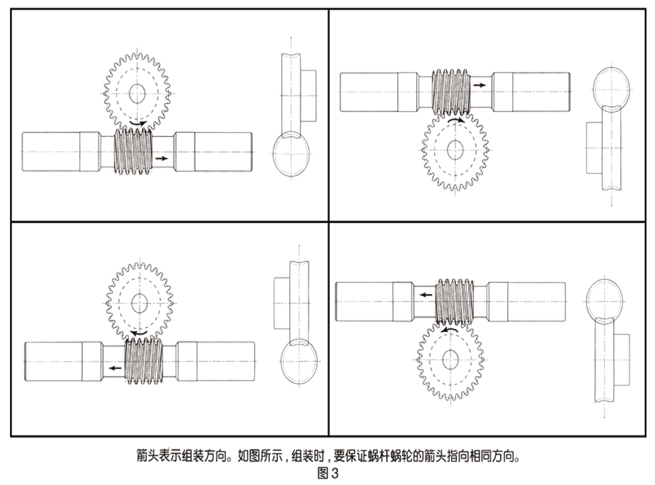 箭头表示组装方向。如图所示，组装时，要保证蜗杆蜗轮的箭头指向相同方向。
图 3